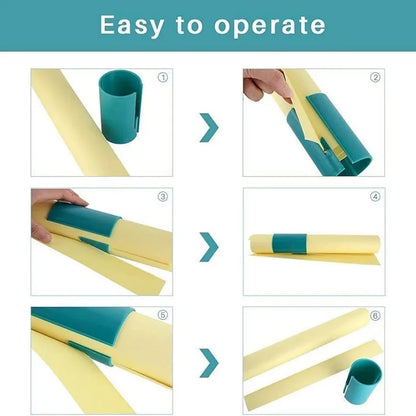 Easy to operate

①

②

③

④

⑤

⑥